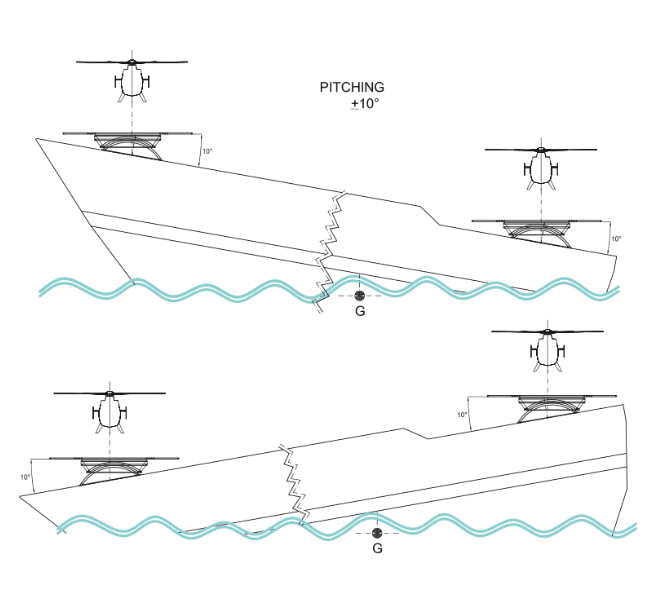 PITCHING
$\pm 10°$

10°

10°

G

10°

10°

G